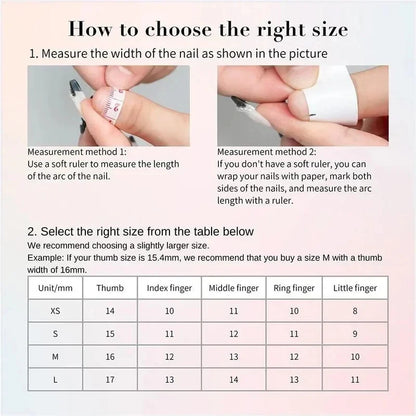 How to choose the right size

1. Measure the width of the nail as shown in the picture

Measurement method 1:
Use a soft ruler to measure the length of the arc of the nail.

Measurement method 2:
If you don't have a soft ruler, you can wrap your nails with paper, mark both sides of the nails, and measure the arc length with a ruler.

2. Select the right size from the table below

We recommend choosing a slightly larger size.
Example: If your thumb size is 15.4mm, we recommend that you buy a size M with a thumb width of 16mm.

| Unit/mm | Thumb | Index finger | Middle finger | Ring finger | Little finger |
|---|---|---|---|---|---|
| XS | 14 | 10 | 11 | 10 | 8 |
| S | 15 | 11 | 12 | 11 | 9 |
| M | 16 | 12 | 13 | 12 | 10 |
| L | 17 | 13 | 14 | 13 | 11 |